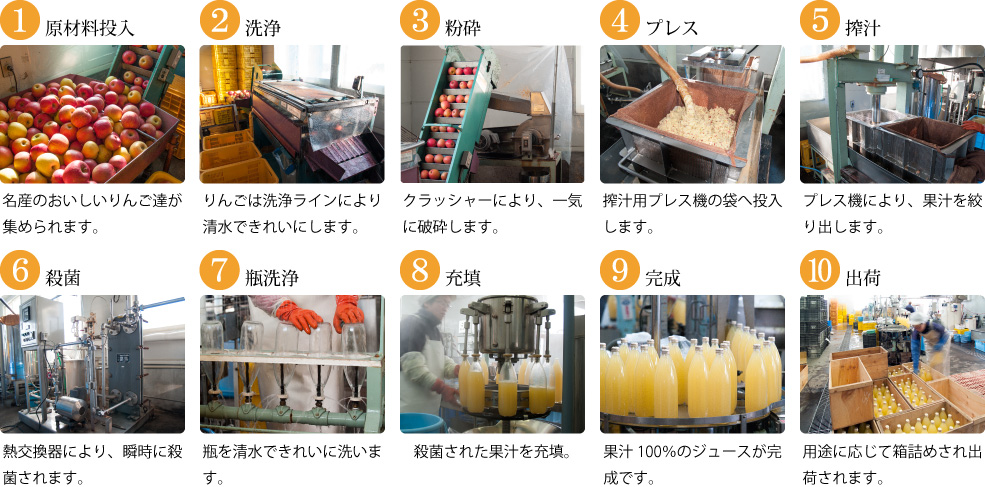 1 原材料投入

名産のおいしいりんご達が集められます。

2 洗浄

りんごは洗浄ラインにより清水できれいにします。

3 粉砕

クラッシャーにより、一気に破砕します。

4 プレス

搾汁用プレス機の袋へ投入します。

5 搾汁

プレス機により、果汁を絞り出します。

6 殺菌

熱交換器により、瞬時に殺菌されます。

7 瓶洗浄

瓶を清水できれいに洗います。

8 充填

殺菌された果汁を充填。

9 完成

果汁 100%のジュースが完成です。

10 出荷

用途に応じて箱詰めされ出荷されます。